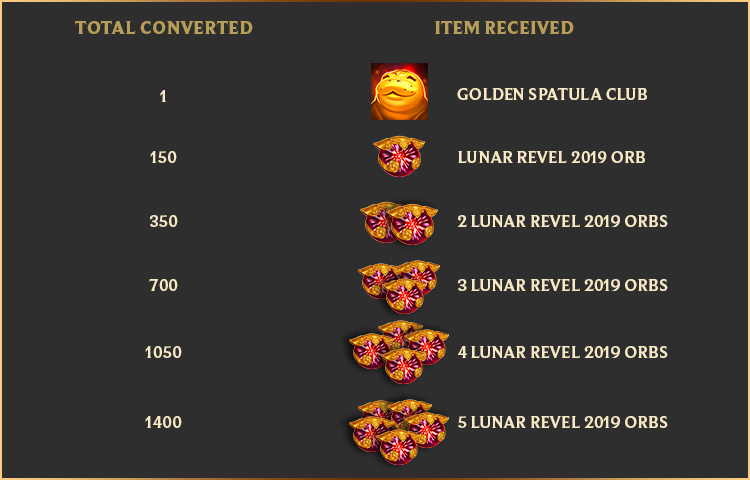 | TOTAL CONVERTED | ITEM RECEIVED |
|---|---|
| 1 | GOLDEN SPATULA CLUB |
| 150 | LUNAR REVEL 2019 ORB |
| 350 | 2 LUNAR REVEL 2019 ORBS |
| 700 | 3 LUNAR REVEL 2019 ORBS |
| 1050 | 4 LUNAR REVEL 2019 ORBS |
| 1400 | 5 LUNAR REVEL 2019 ORBS |